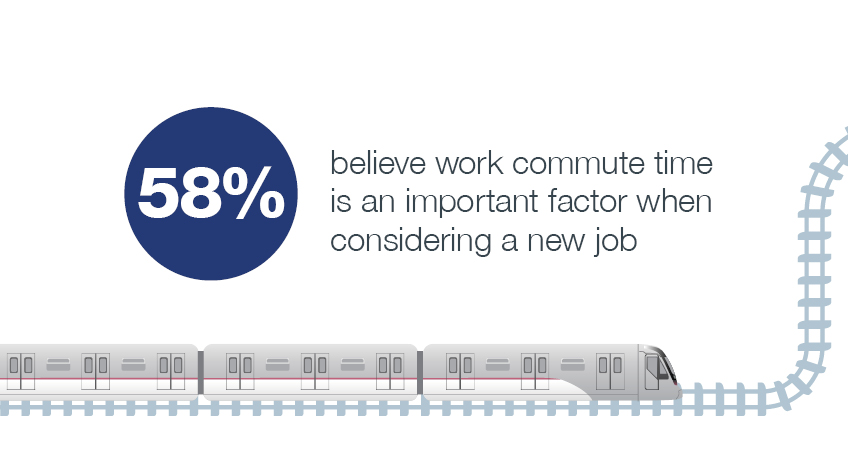 58%

believe work commute time is an important factor when considering a new job