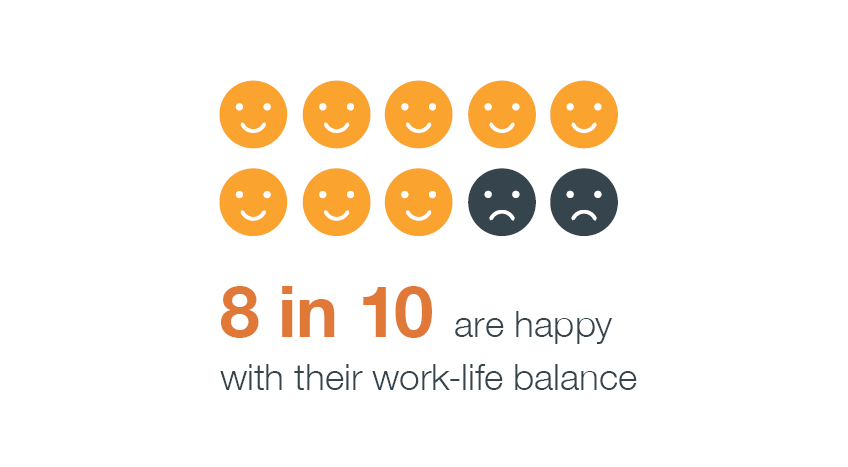 8 in 10 are happy with their work-life balance