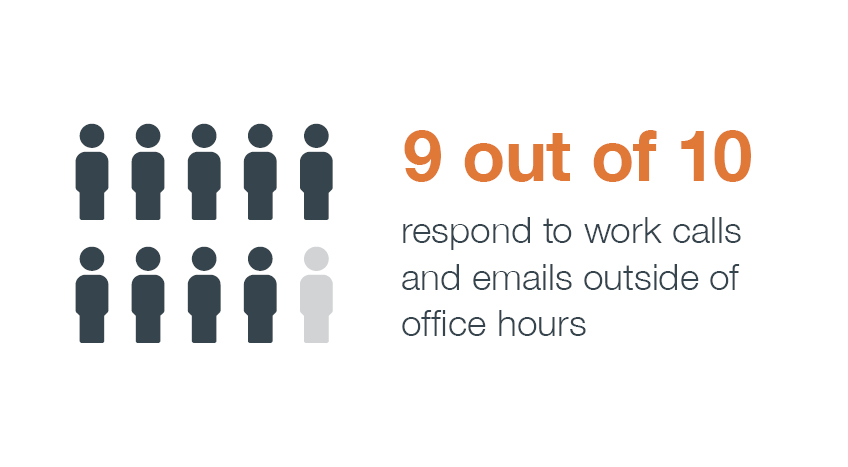 9 out of 10

respond to work calls and emails outside of office hours